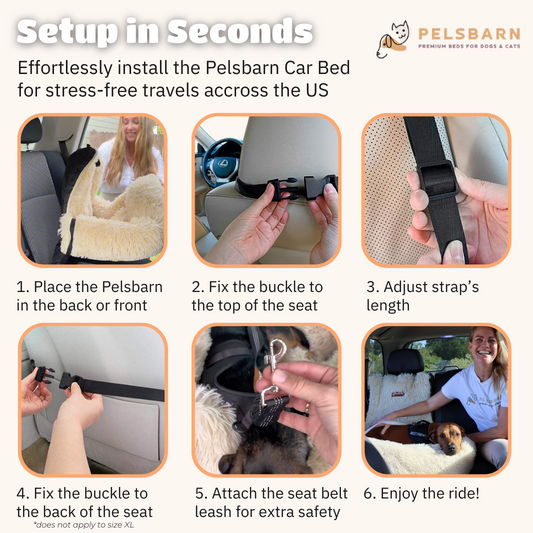 Setup in Seconds

PELSBARN
PREMIUM BEDS FOR DOGS & CATS

Effortlessly install the Pelsbarn Car Bed for stress-free travels accross the US

1. Place the Pelsbarn in the back or front

2. Fix the buckle to the top of the seat

3. Adjust strap's length

4. Fix the buckle to the back of the seat
*does not apply to size XL

5. Attach the seat belt leash for extra safety

6. Enjoy the ride!